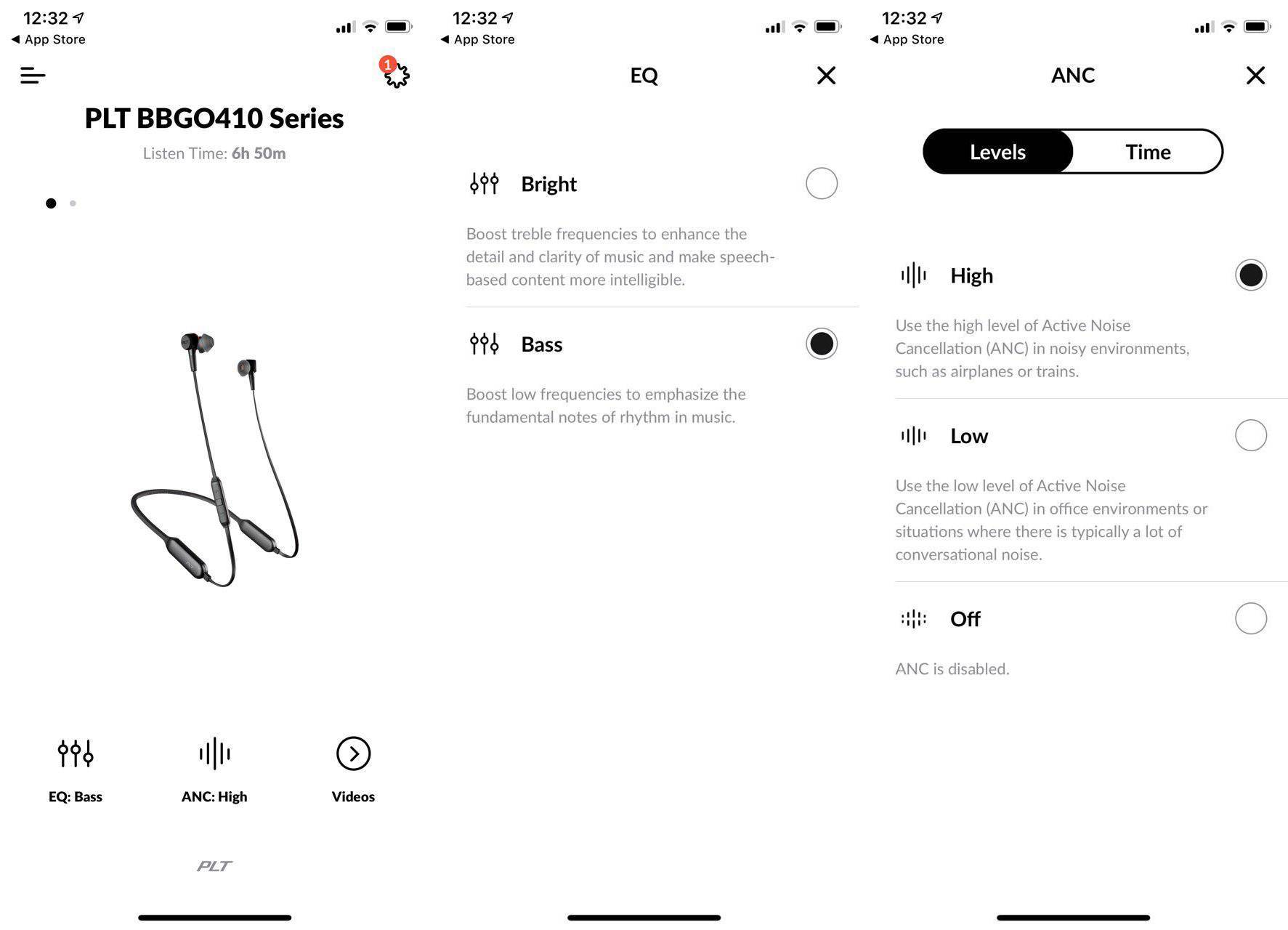 12:32
◀ App Store

1

PLT BBGO410 Series

Listen Time: 6h 50m

EQ: Bass

ANC: High

Videos

PLT

12:32
◀ App Store

EQ

Bright

Boost treble frequencies to enhance the detail and clarity of music and make speech-based content more intelligible.

Bass

Boost low frequencies to emphasize the fundamental notes of rhythm in music.

12:32
◀ App Store

ANC

Levels

Time

High

Use the high level of Active Noise Cancellation (ANC) in noisy environments, such as airplanes or trains.

Low

Use the low level of Active Noise Cancellation (ANC) in office environments or situations where there is typically a lot of conversational noise.

Off

ANC is disabled.