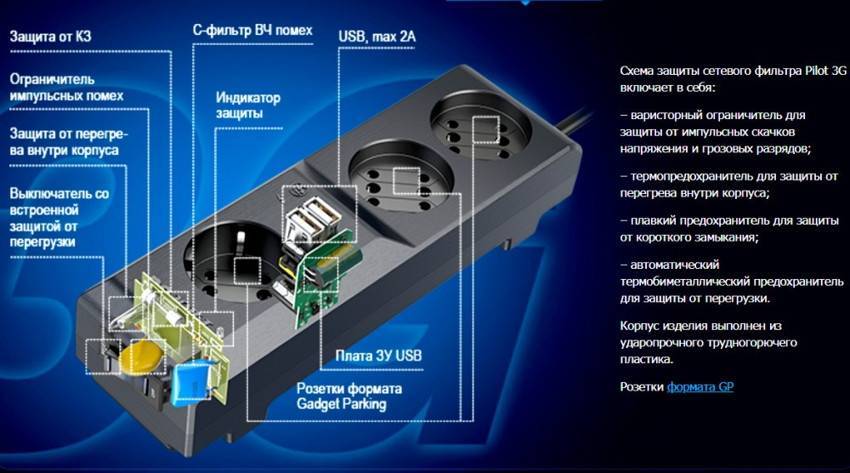 Защита от КЗ

Ограничитель импульсных помех

Защита от перегрева внутри корпуса

Выключатель со встроенной защитой от перегрузки

С-фильтр ВЧ помех

Индикатор защиты

USB, max 2A

Плата ЗУ USB

Розетки формата Gadget Parking

Схема защиты сетевого фильтра Pilot 3G включает в себя:

– варисторный ограничитель для защиты от импульсных скачков напряжения и грозовых разрядов;

– термопредохранитель для защиты от перегрева внутри корпуса;

– плавкий предохранитель для защиты от короткого замыкания;

– автоматический термобиметаллический предохранитель для защиты от перегрузки.

Корпус изделия выполнен из ударопрочного трудногорючего пластика.

Розетки формата GP